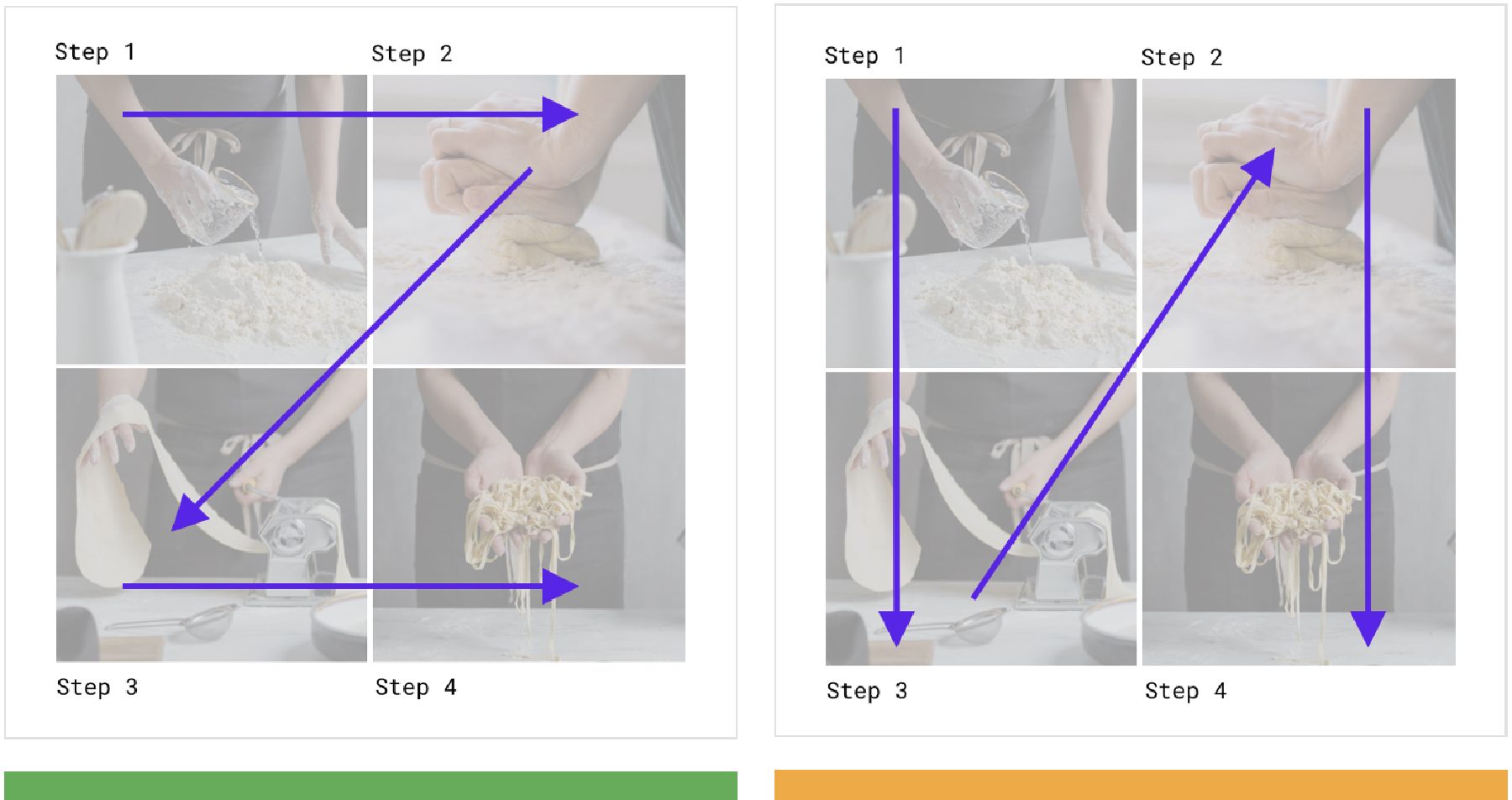 Step 1
Step 2
Step 3
Step 4

Step 1
Step 2
Step 3
Step 4